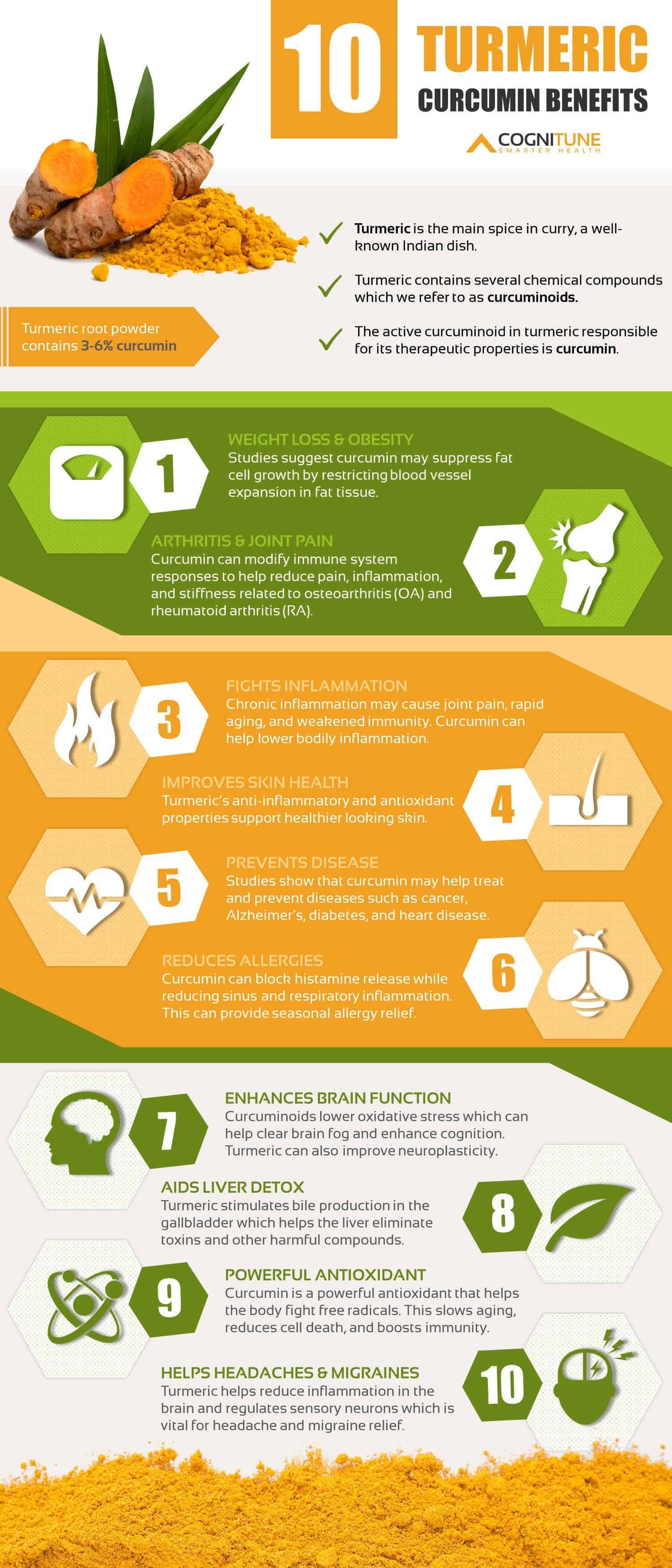 10 TURMERIC CURCUMIN BENEFITS

COGNITUNE SMARTER HEALTH

Turmeric is the main spice in curry, a well-known Indian dish.

Turmeric contains several chemical compounds which we refer to as curcuminoids.

The active curcuminoid in turmeric responsible for its therapeutic properties is curcumin.

Turmeric root powder contains 3-6% curcumin

1 WEIGHT LOSS & OBESITY
Studies suggest curcumin may suppress fat cell growth by restricting blood vessel expansion in fat tissue.

2 ARTHRITIS & JOINT PAIN
Curcumin can modify immune system responses to help reduce pain, inflammation, and stiffness related to osteoarthritis (OA) and rheumatoid arthritis (RA).

3 FIGHTS INFLAMMATION
Chronic inflammation may cause joint pain, rapid aging, and weakened immunity. Curcumin can help lower bodily inflammation.

4 IMPROVES SKIN HEALTH
Turmeric's anti-inflammatory and antioxidant properties support healthier looking skin.

5 PREVENTS DISEASE
Studies show that curcumin may help treat and prevent diseases such as cancer, Alzheimer's, diabetes, and heart disease.

6 REDUCES ALLERGIES
Curcumin can block histamine release while reducing sinus and respiratory inflammation. This can provide seasonal allergy relief.

7 ENHANCES BRAIN FUNCTION
Curcuminoids lower oxidative stress which can help clear brain fog and enhance cognition. Turmeric can also improve neuroplasticity.

8 AIDS LIVER DETOX
Turmeric stimulates bile production in the gallbladder which helps the liver eliminate toxins and other harmful compounds.

9 POWERFUL ANTIOXIDANT
Curcumin is a powerful antioxidant that helps the body fight free radicals. This slows aging, reduces cell death, and boosts immunity.

10 HELPS HEADACHES & MIGRAINES
Turmeric helps reduce inflammation in the brain and regulates sensory neurons which is vital for headache and migraine relief.